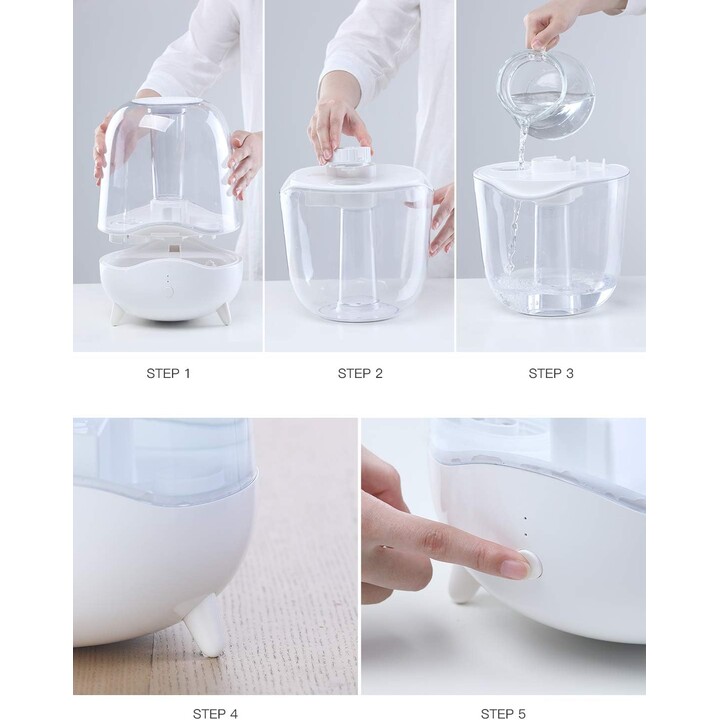 STEP 1

STEP 2

STEP 3

STEP 4

STEP 5