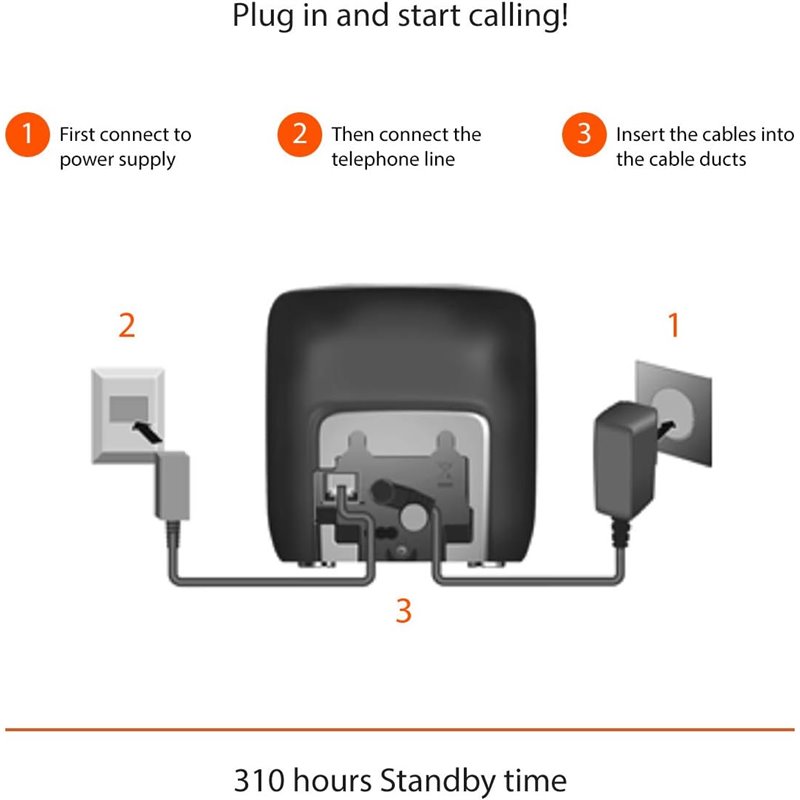 Plug in and start calling!

1 First connect to power supply

2 Then connect the telephone line

3 Insert the cables into the cable ducts

2

1

3

310 hours Standby time