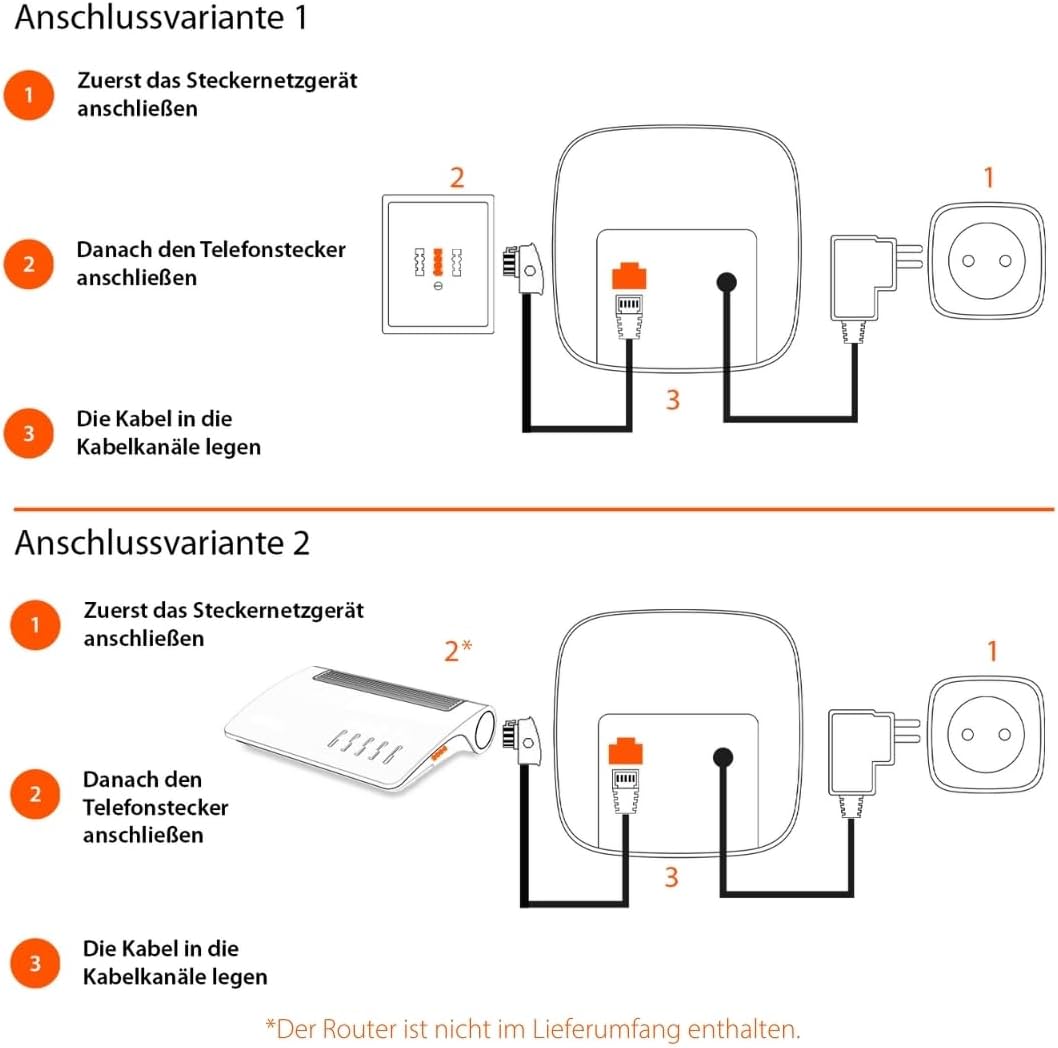 Anschlussvariante 1

1 Zuerst das Steckernetzgerät anschließen

2 Danach den Telefonstecker anschließen

3 Die Kabel in die Kabelkanäle legen

2

1

3

Anschlussvariante 2

1 Zuerst das Steckernetzgerät anschließen

2 Danach den Telefonstecker anschließen

3 Die Kabel in die Kabelkanäle legen

2*

1

3

*Der Router ist nicht im Lieferumfang enthalten.