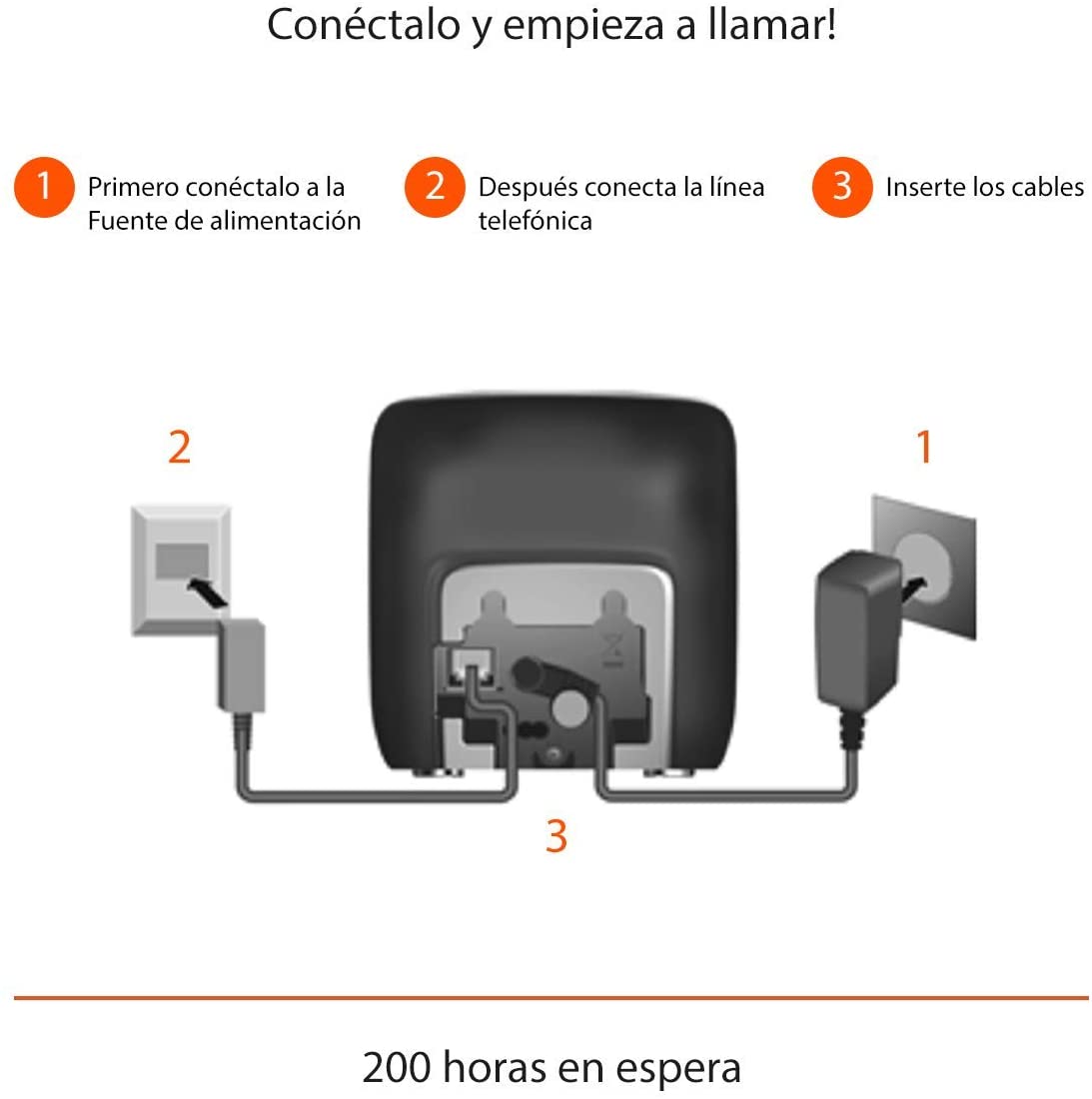 Conéctalo y empieza a llamar!

1 Primero conéctalo a la Fuente de alimentación

2 Después conecta la línea telefónica

3 Inserte los cables

2

1

3

200 horas en espera