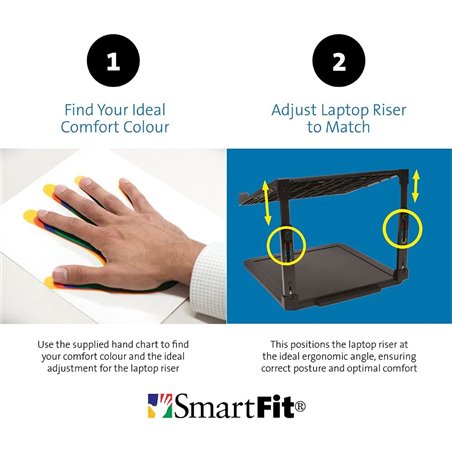 1

Find Your Ideal Comfort Colour

Use the supplied hand chart to find your comfort colour and the ideal adjustment for the laptop riser

2

Adjust Laptop Riser to Match

This positions the laptop riser at the ideal ergonomic angle, ensuring correct posture and optimal comfort

SmartFit®