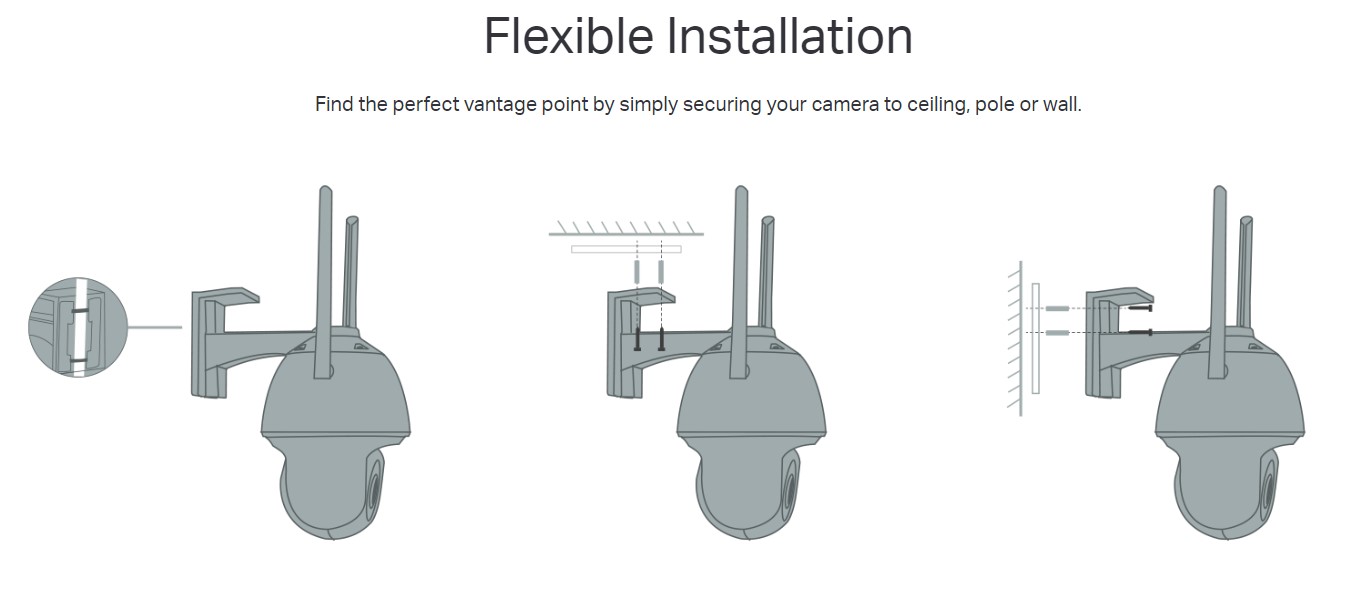 Flexible Installation

Find the perfect vantage point by simply securing your camera to ceiling, pole or wall.