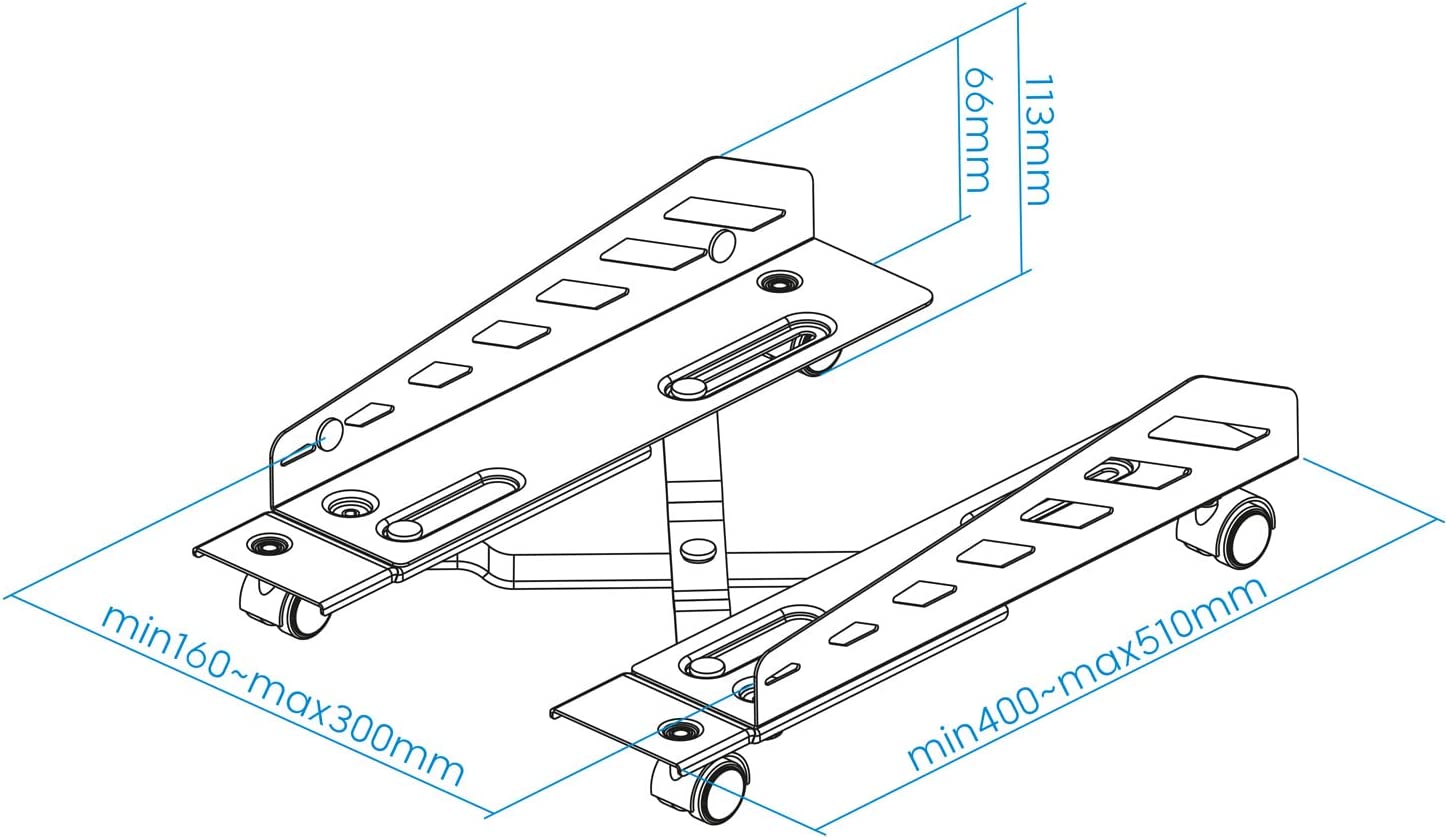 66mm
113mm
min160~max300mm
min400~max510mm